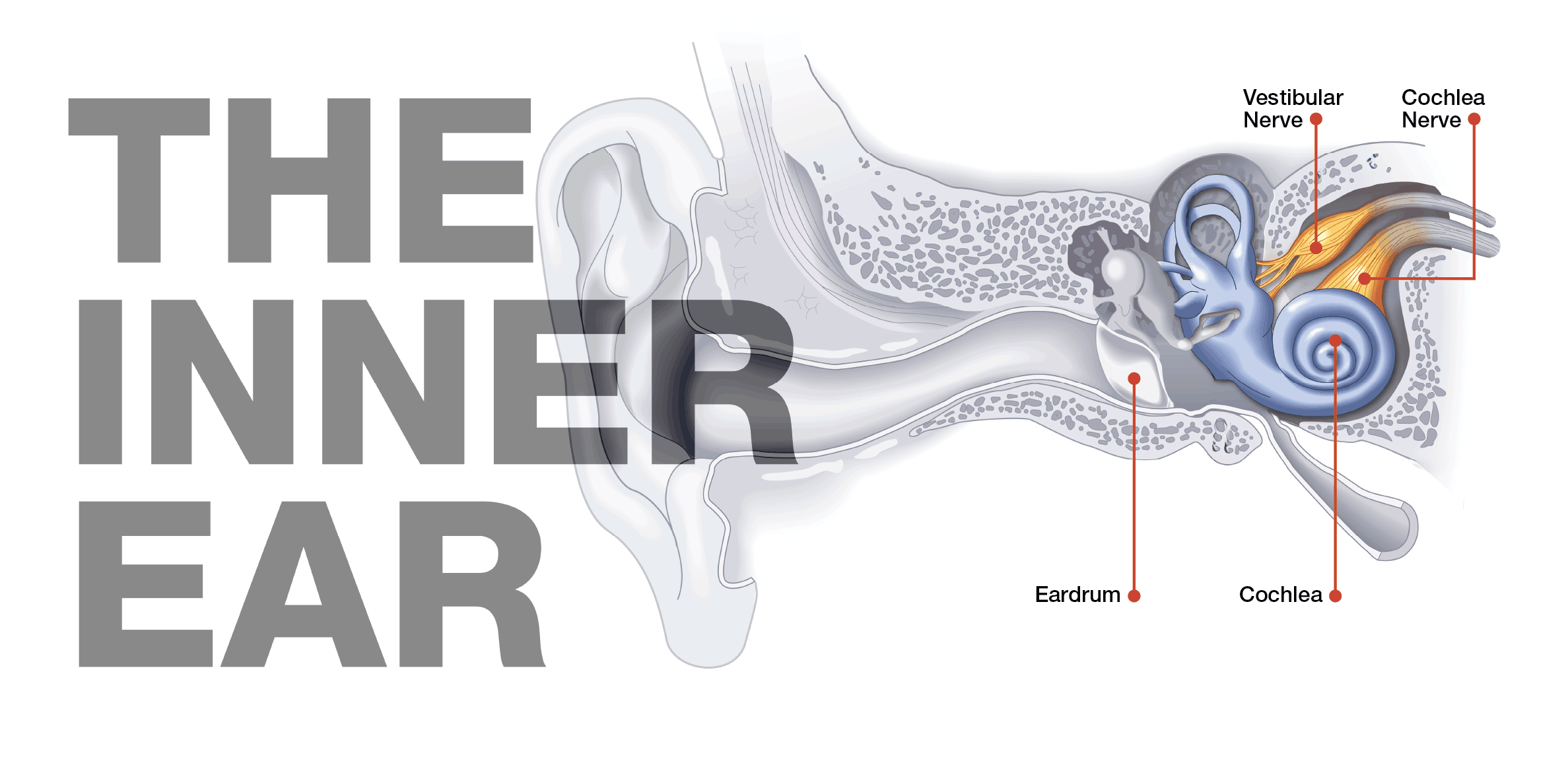 THE
INNER
EAR

Vestibular Nerve

Cochlea Nerve

Eardrum

Cochlea