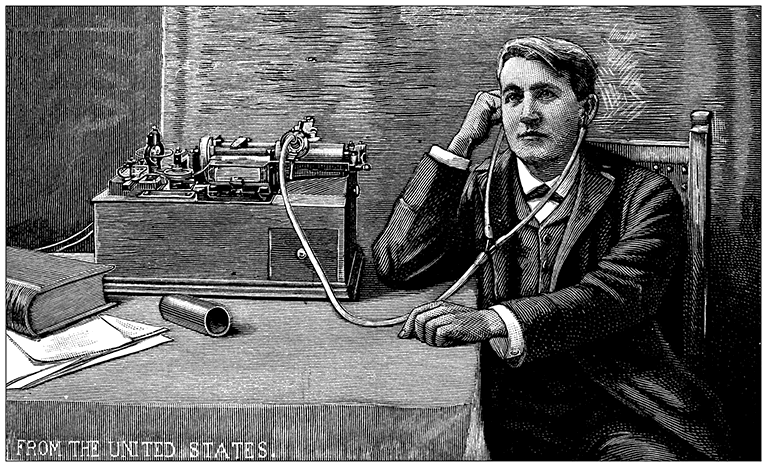 FROM THE UNITED STATES.